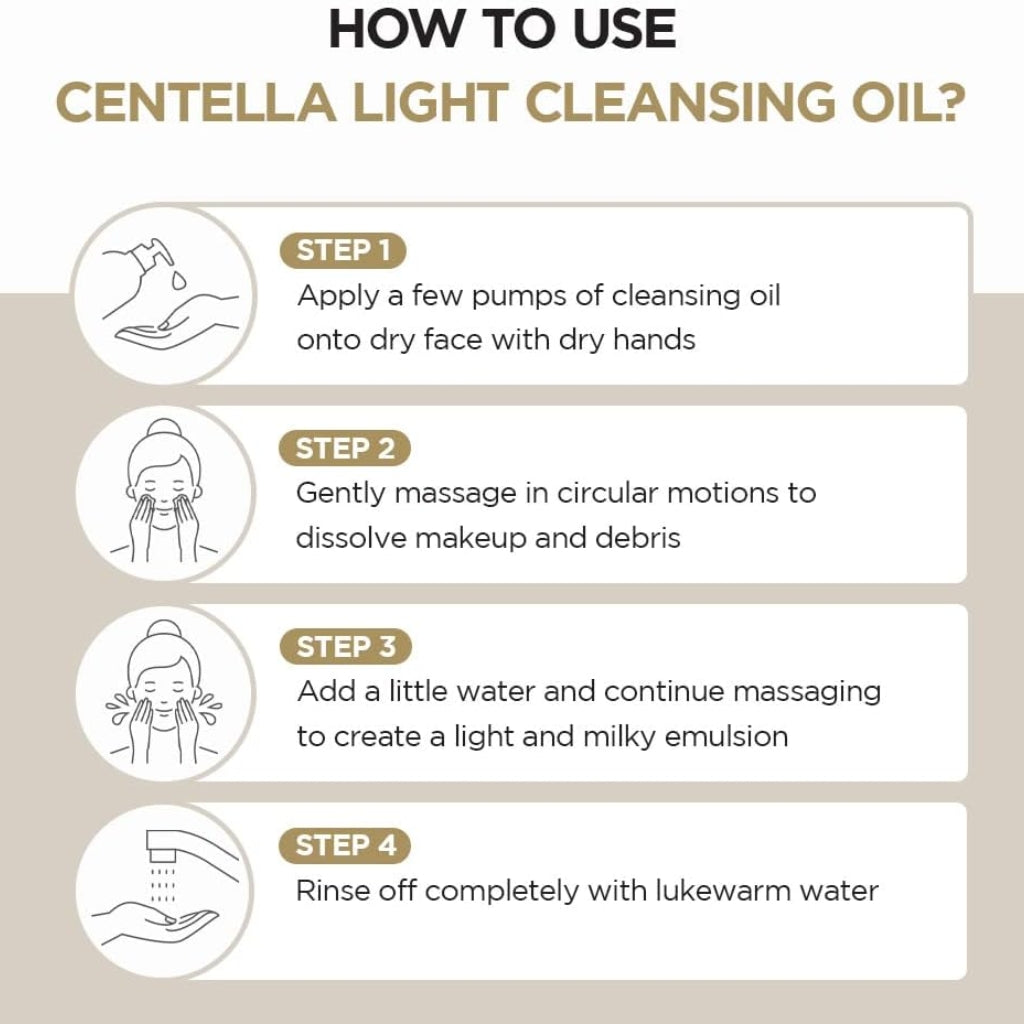 HOW TO USE
CENTELLA LIGHT CLEANSING OIL?

STEP 1
Apply a few pumps of cleansing oil onto dry face with dry hands

STEP 2
Gently massage in circular motions to dissolve makeup and debris

STEP 3
Add a little water and continue massaging to create a light and milky emulsion

STEP 4
Rinse off completely with lukewarm water