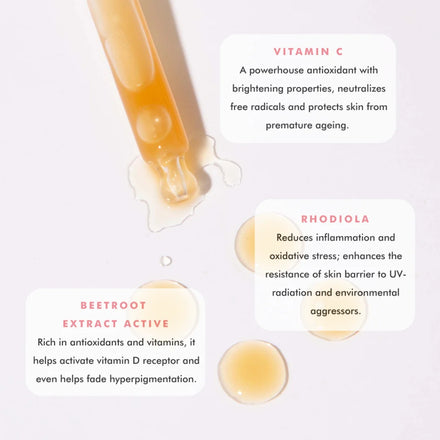 VITAMIN C
A powerhouse antioxidant with brightening properties, neutralizes free radicals and protects skin from premature ageing.

RHODIOLA
Reduces inflammation and oxidative stress; enhances the resistance of skin barrier to UV-radiation and environmental aggressors.

BEETROOT EXTRACT ACTIVE
Rich in antioxidants and vitamins, it helps activate vitamin D receptor and even helps fade hyperpigmentation.