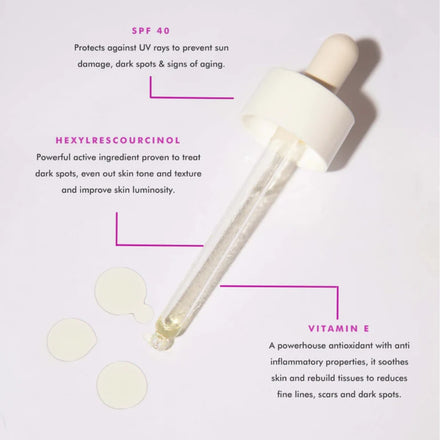 SPF 40
Protects against UV rays to prevent sun damage, dark spots & signs of aging.

HEXYLRESCOURCINOL
Powerful active ingredient proven to treat dark spots, even out skin tone and texture and improve skin luminosity.

VITAMIN E
A powerhouse antioxidant with anti inflammatory properties, it soothes skin and rebuild tissues to reduces fine lines, scars and dark spots.