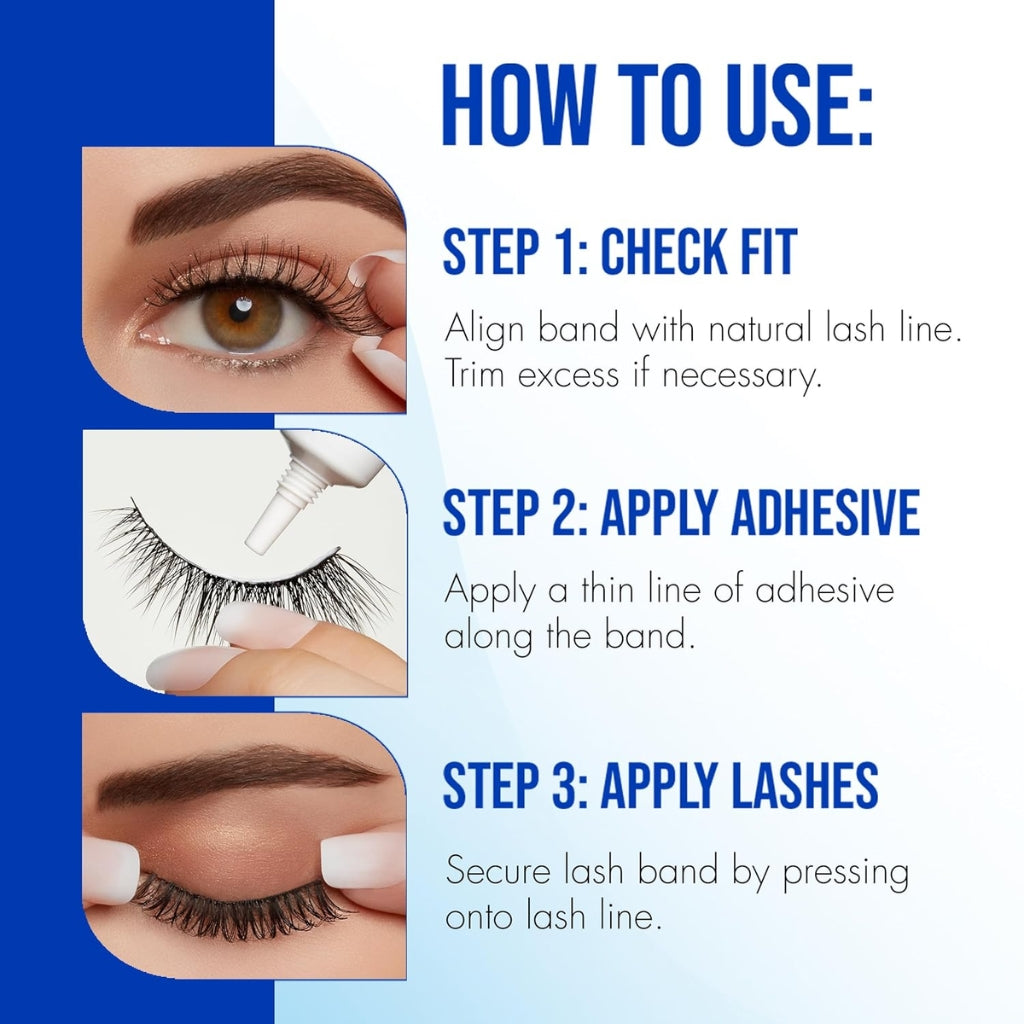 HOW TO USE:

STEP 1: CHECK FIT

Align band with natural lash line. Trim excess if necessary.

STEP 2: APPLY ADHESIVE

Apply a thin line of adhesive along the band.

STEP 3: APPLY LASHES

Secure lash band by pressing onto lash line.