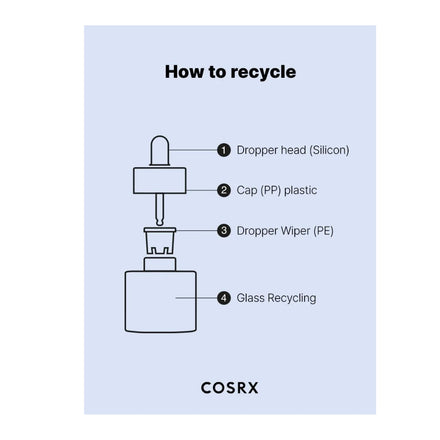 How to recycle

1 Dropper head (Silicon)

2 Cap (PP) plastic

3 Dropper Wiper (PE)

4 Glass Recycling

COSRX