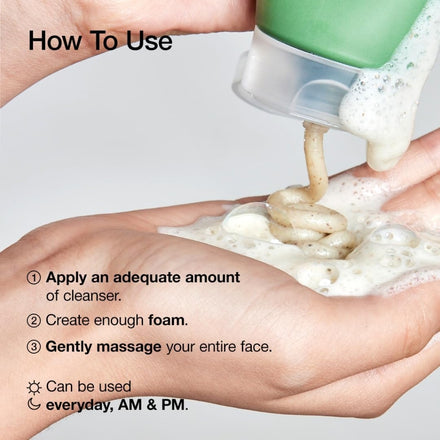 How To Use

① Apply an adequate amount of cleanser.

② Create enough foam.

③ Gently massage your entire face.

Can be used everyday, AM & PM.